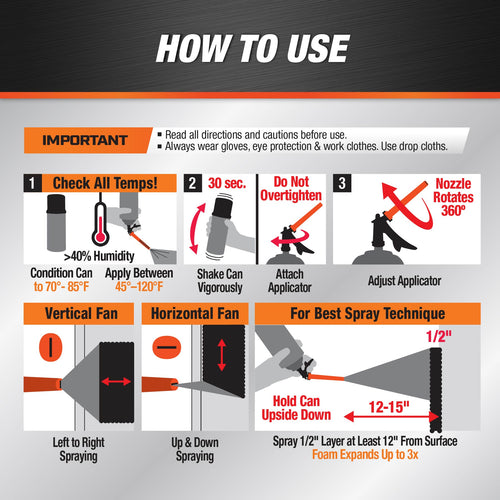 HOW TO USE

IMPORTANT

▪ Read all directions and cautions before use.
▪ Always wear gloves, eye protection & work clothes. Use drop cloths.

1 Check All Temps!

>40% Humidity

Condition Can
to 70°- 85°F

Apply Between
45°–120°F

2 30 sec.

Shake Can
Vigorously

Do Not
Overtighten

Attach
Applicator

3

Nozzle
Rotates
360°

Adjust Applicator

Vertical Fan

Left to Right
Spraying

Horizontal Fan

Up & Down
Spraying

For Best Spray Technique

1/2"

Hold Can
Upside Down

12-15"

Spray 1/2" Layer at Least 12" From Surface
Foam Expands Up to 3x